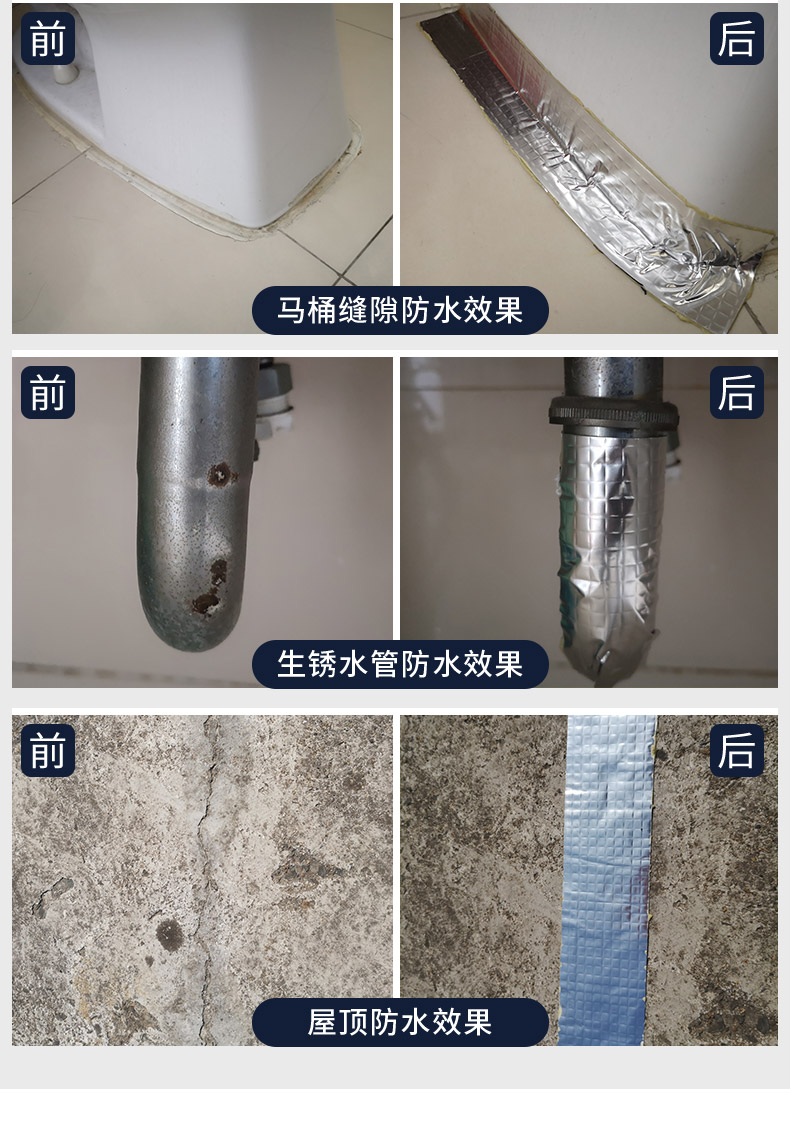 前

后

马桶缝隙防水效果

前

后

生锈水管防水效果

前

后

屋顶防水效果